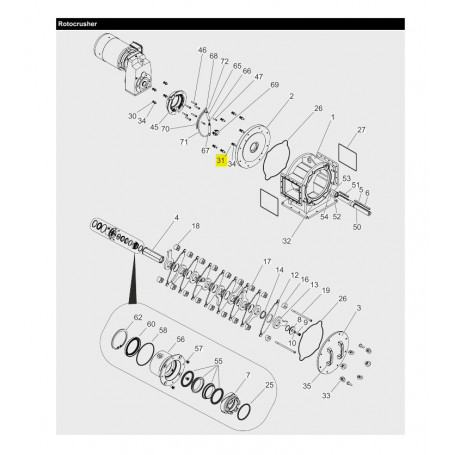 Rotocrusher

46
68
72
65
66
47
69
2
26
1
27
30
34
45
70
71
67
31
34
53
51
5
6
54
52
50
32
4
18
17
14
12
16
13
19
26
3
8
9
10
62
60
58
56
57
55
7
25
35
33