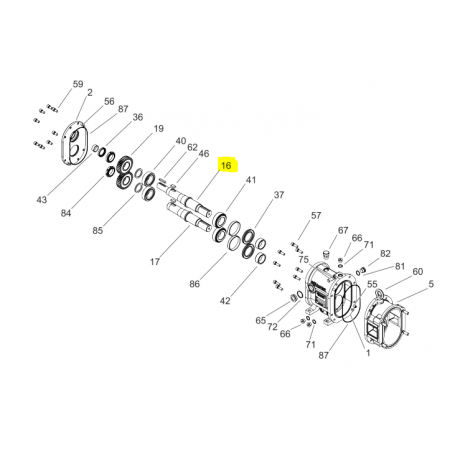 59
2
56
87
36
19
40
62
46
16
41
37
43
84
85
17
86
42
57
67
66
71
82
81
60
5
75
55
65
72
66
71
87
1